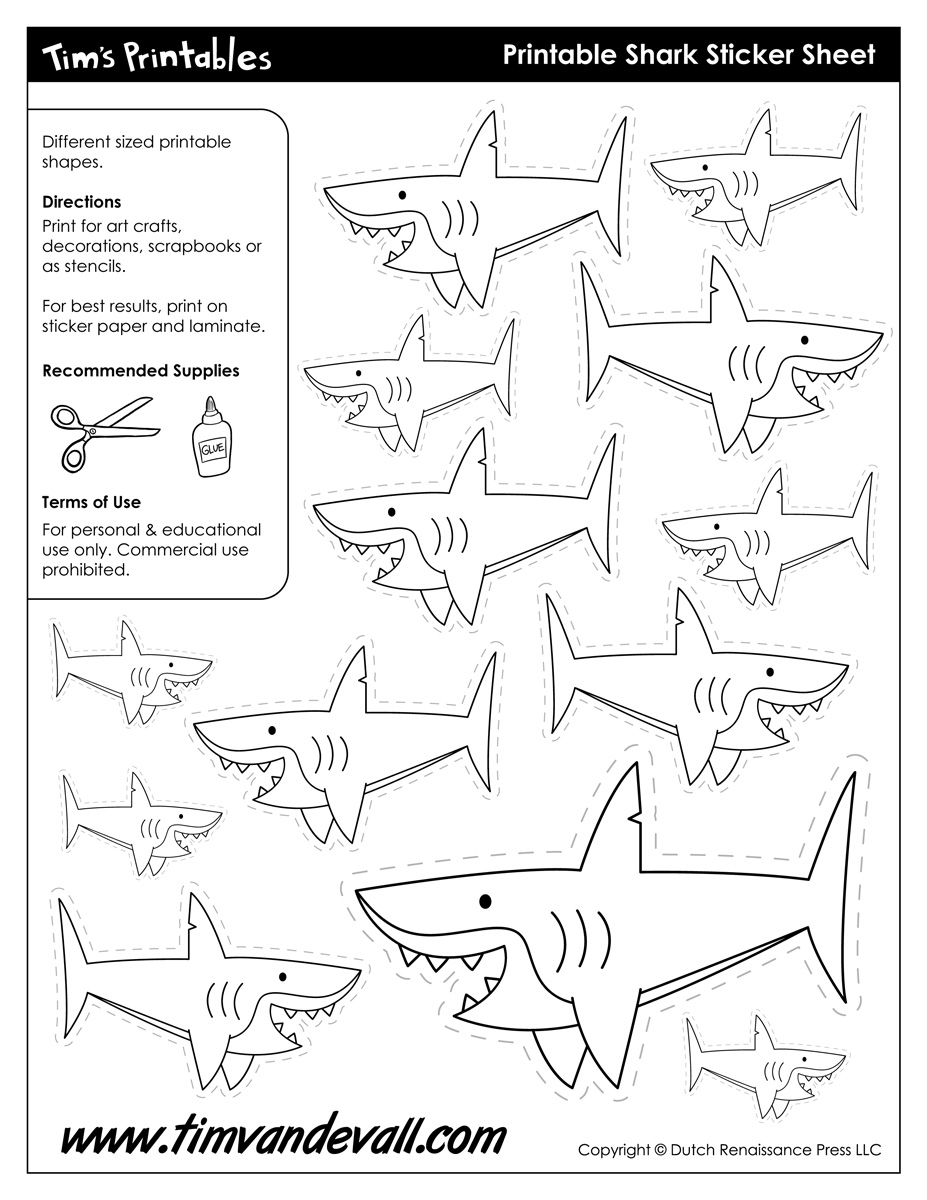 Tim's Printables

Printable Shark Sticker Sheet

Different sized printable shapes.

Directions

Print for art crafts, decorations, scrapbooks or as stencils.

For best results, print on sticker paper and laminate.

Recommended Supplies

GLUE

Terms of Use

For personal & educational use only. Commercial use prohibited.

www.timvandevall.com

Copyright © Dutch Renaissance Press LLC