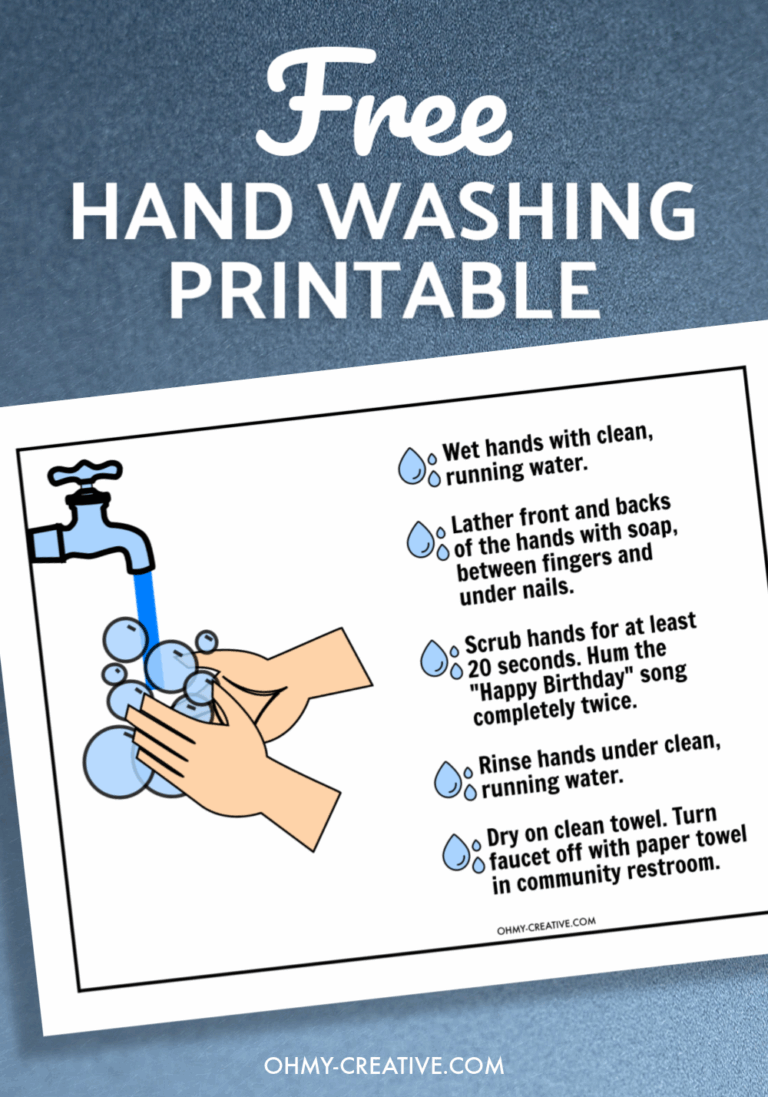 Free
HAND WASHING PRINTABLE

Wet hands with clean, running water.

Lather front and backs of the hands with soap, between fingers and under nails.

Scrub hands for at least 20 seconds. Hum the "Happy Birthday" song completely twice.

Rinse hands under clean, running water.

Dry on clean towel. Turn faucet off with paper towel in community restroom.

OHMY-CREATIVE.COM

OHMY-CREATIVE.COM