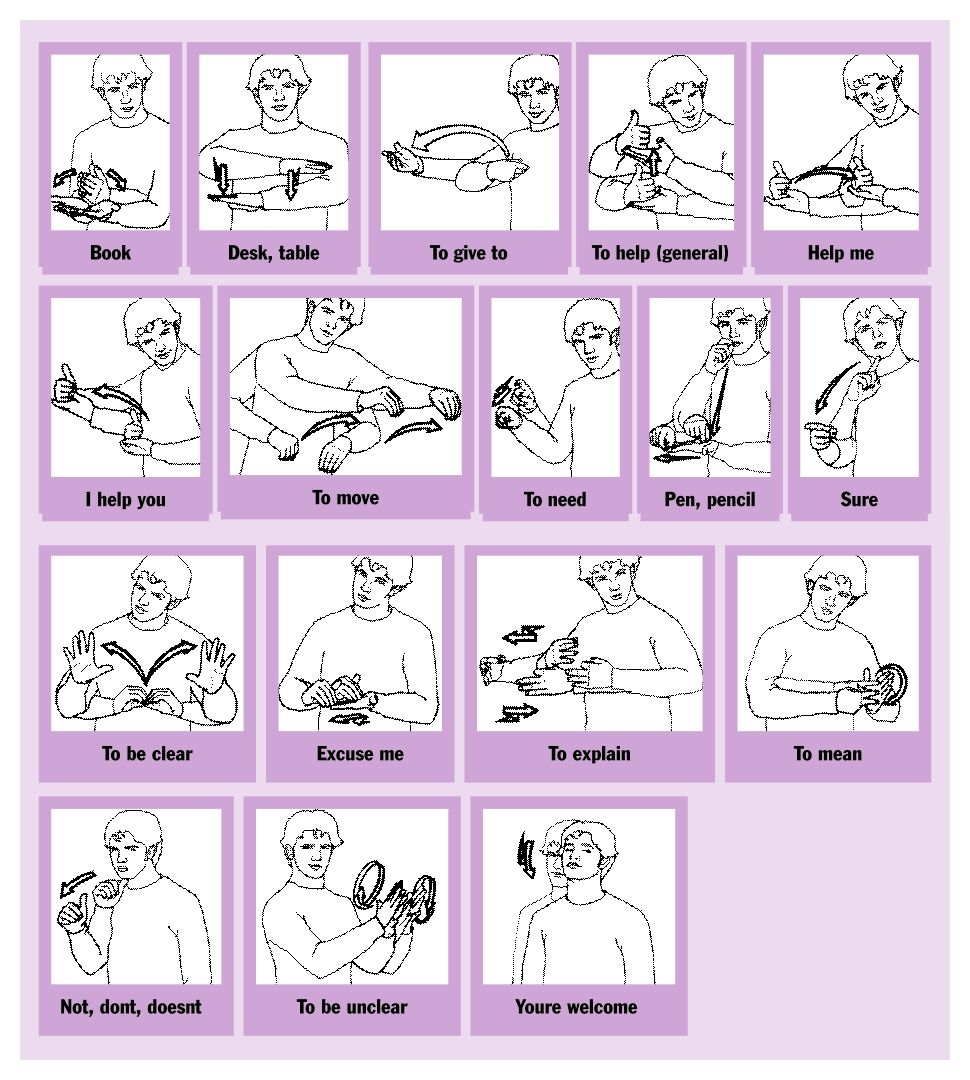 Book

Desk, table

To give to

To help (general)

Help me

I help you

To move

To need

Pen, pencil

Sure

To be clear

Excuse me

To explain

To mean

Not, dont, doesnt

To be unclear

Youre welcome