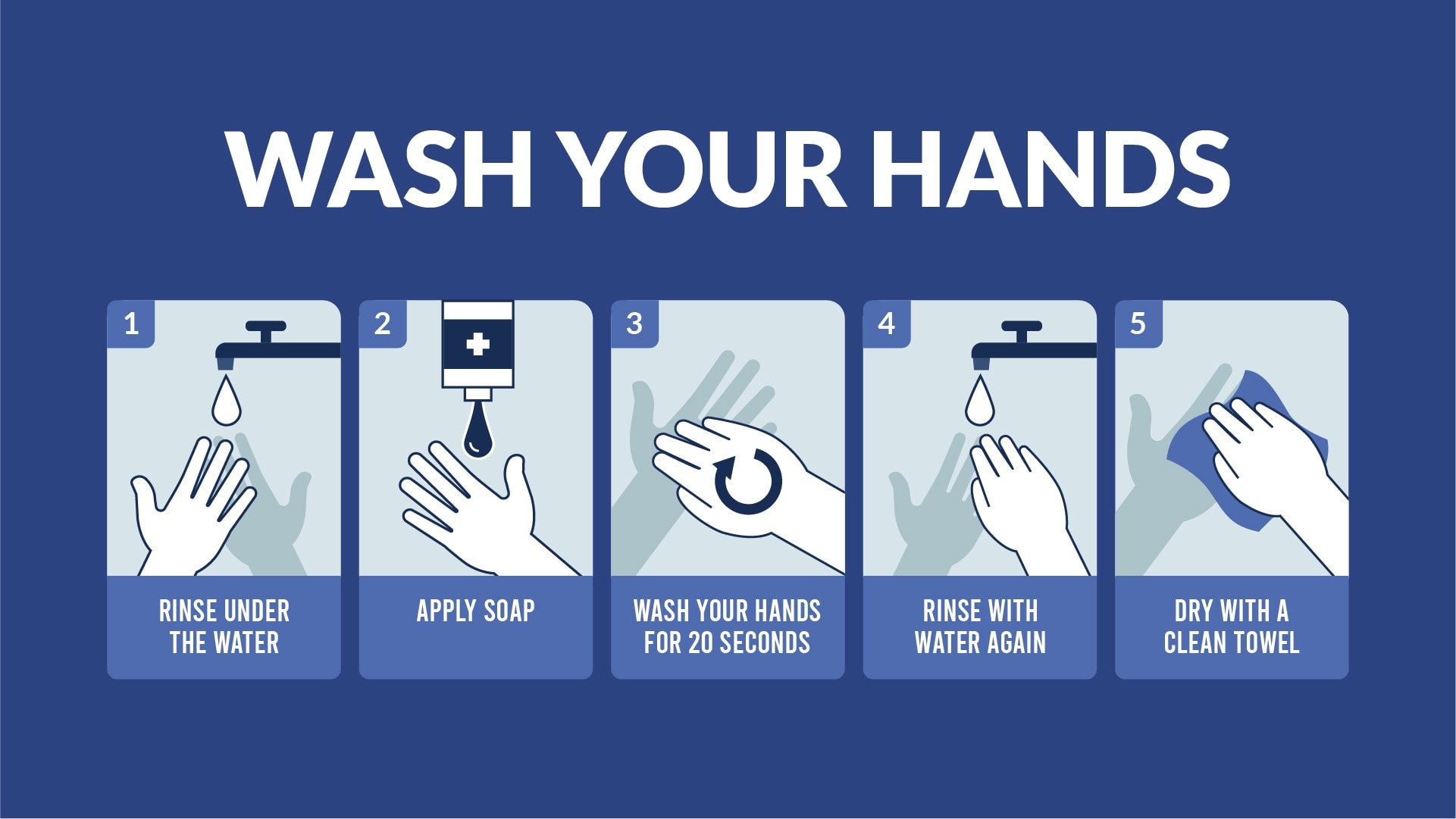 WASH YOUR HANDS

1
RINSE UNDER THE WATER

2
APPLY SOAP

3
WASH YOUR HANDS FOR 20 SECONDS

4
RINSE WITH WATER AGAIN

5
DRY WITH A CLEAN TOWEL